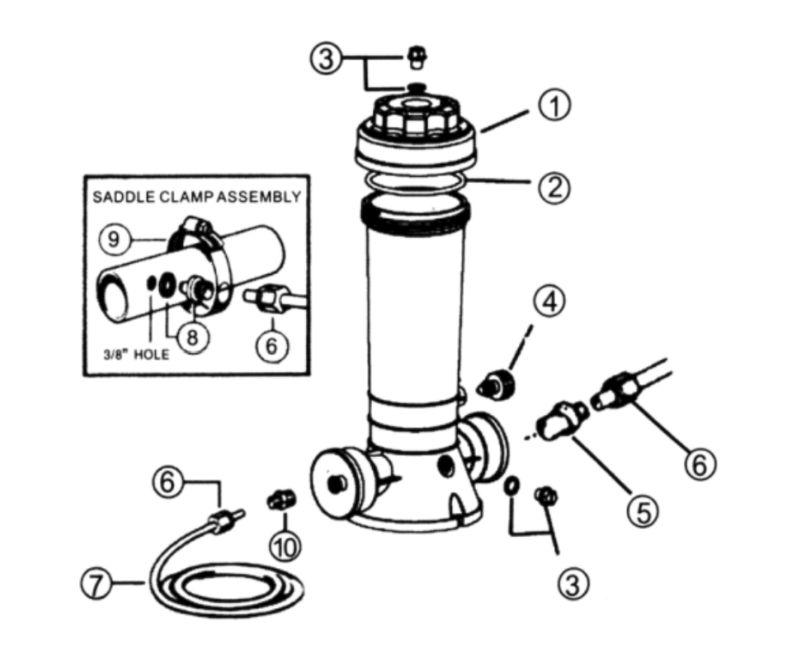 3
1
2
SADDLE CLAMP ASSEMBLY
9
8
6
3/8" HOLE
4
6
5
6
10
7
3