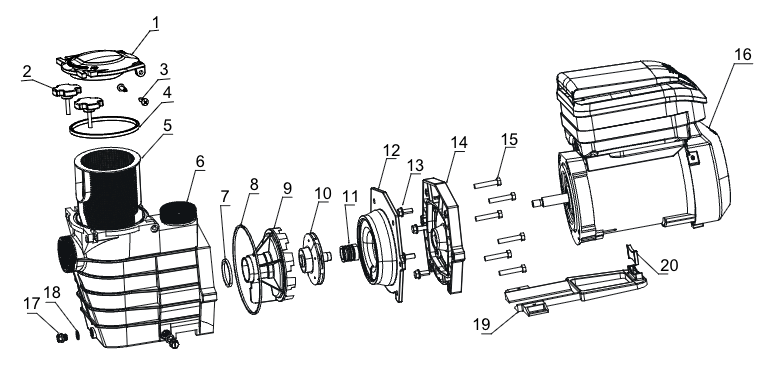 1
2
3
4
5
6
7
8
9
10
11
12
13
14
15
16
17
18
19
20