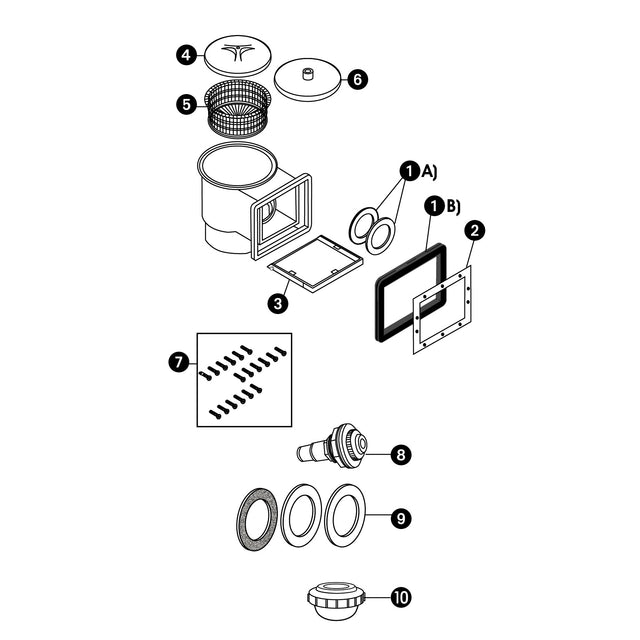 4
6
5
1 A)
1 B)
2
3
7
8
9
10