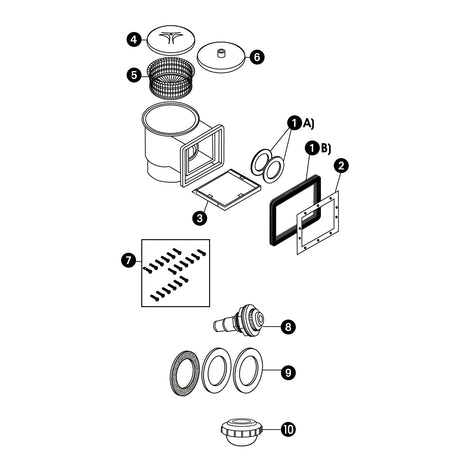 4
6
5
1 A)
1 B)
2
3
7
8
9
10