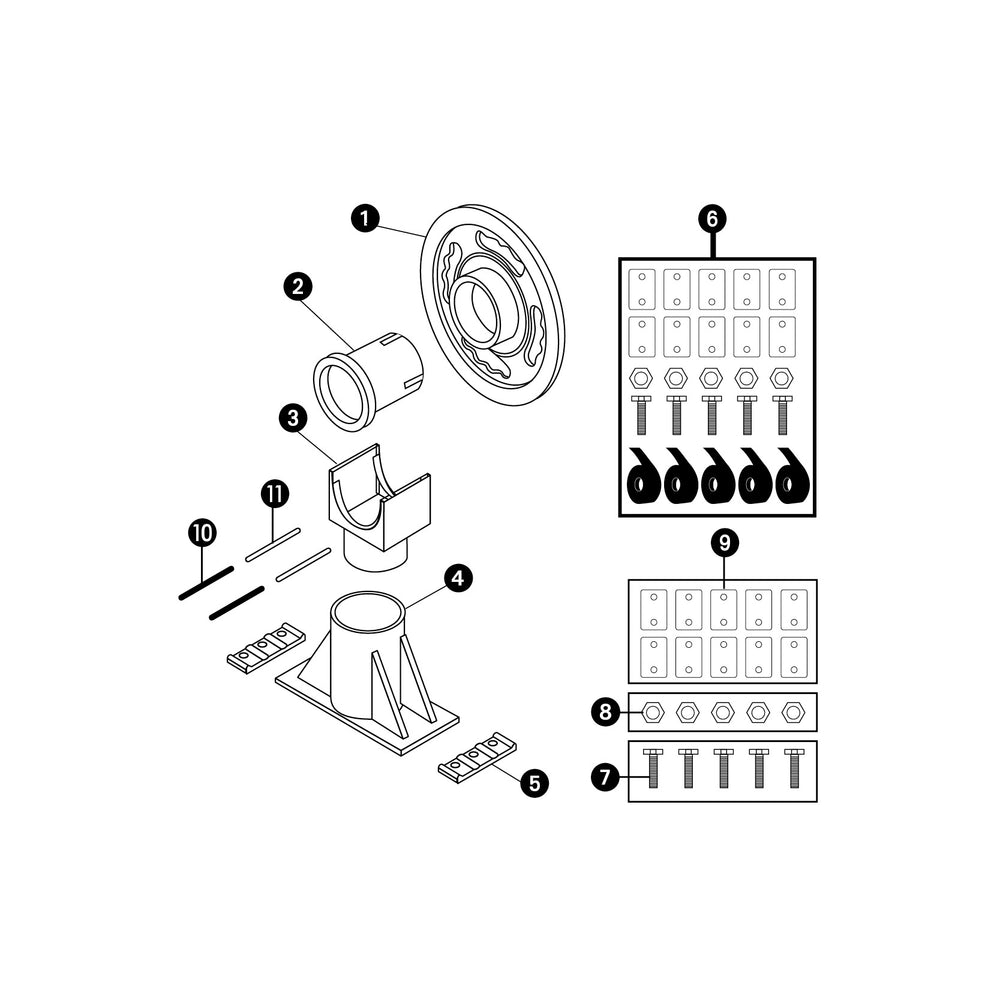 1
2
3
11
10
4
5
6
9
8
7