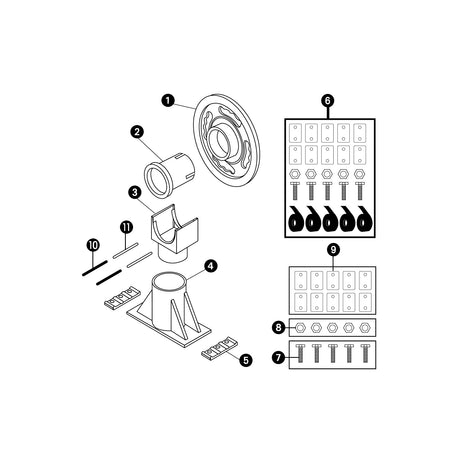 1
2
3
11
10
4
5
6
9
8
7