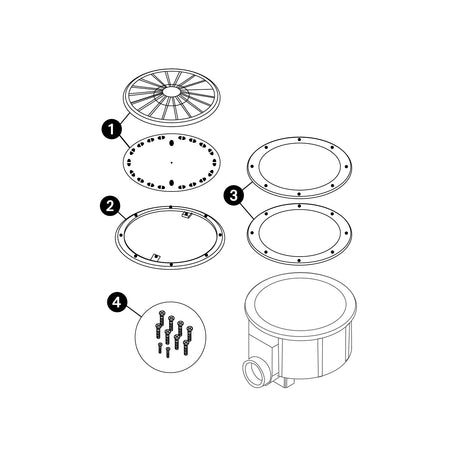 1
2
3
4