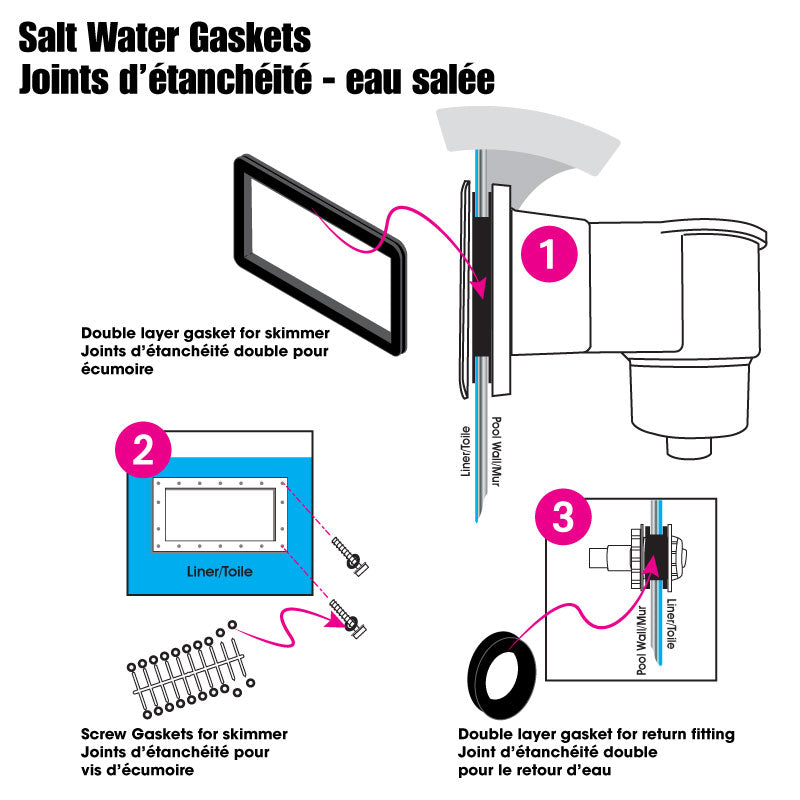 Salt Water Gaskets
Joints d'étanchéité - eau salée

1

Double layer gasket for skimmer
Joints d'étanchéité double pour écumoire

Liner/Toile
Pool Wall/Mur

2

Liner/Toile

Screw Gaskets for skimmer
Joints d'étanchéité pour vis d'écumoire

3

Pool Wall/Mur
Liner/Toile

Double layer gasket for return fitting
Joint d'étanchéité double pour le retour d'eau